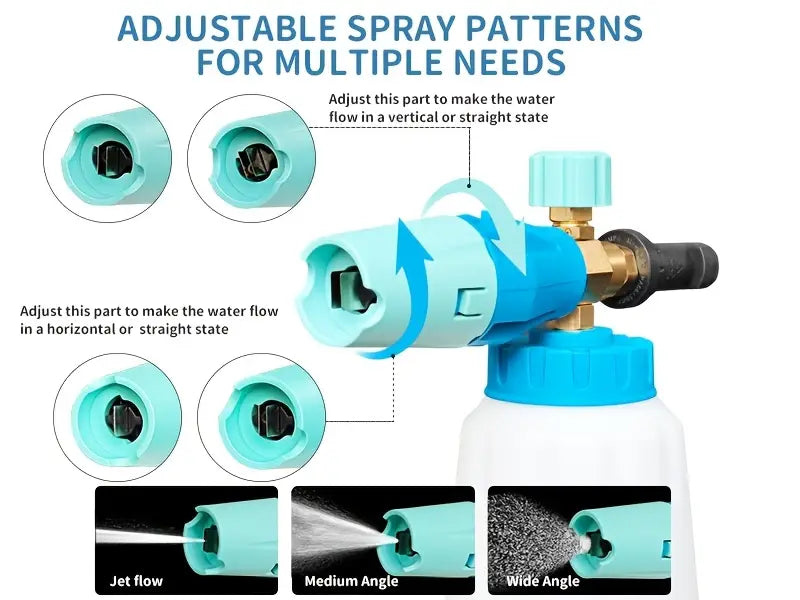 ADJUSTABLE SPRAY PATTERNS FOR MULTIPLE NEEDS

Adjust this part to make the water flow in a vertical or straight state

Adjust this part to make the water flow in a horizontal or straight state

Jet flow

Medium Angle

Wide Angle